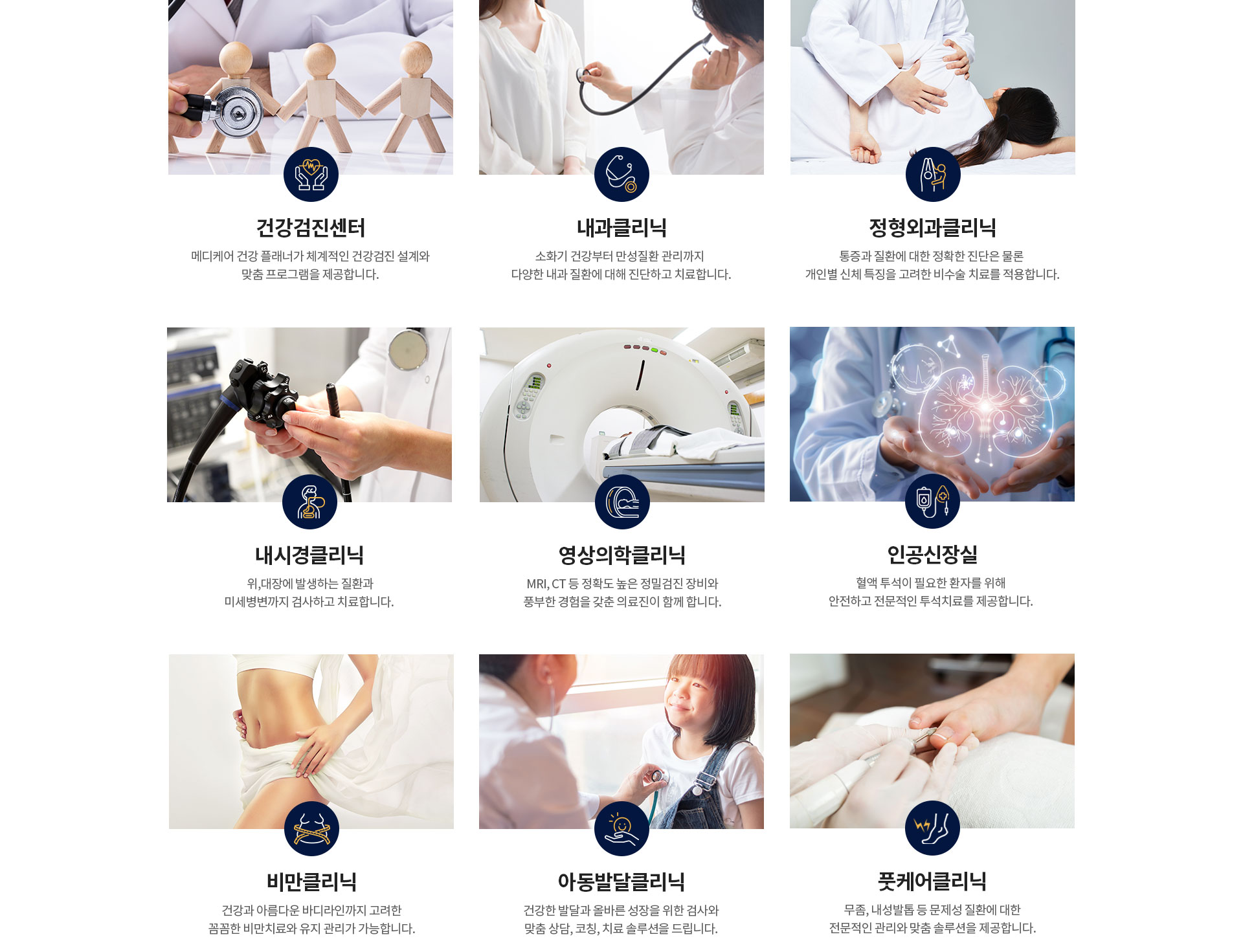 건강검진센터

메디케어 건강 플래너가 체계적인 건강검진 설계와 맞춤 프로그램을 제공합니다.

내과클리닉

소화기 건강부터 만성질환 관리까지 다양한 내과 질환에 대해 진단하고 치료합니다.

정형외과클리닉

통증과 질환에 대한 정확한 진단은 물론 개인별 신체 특징을 고려한 비수술 치료를 적용합니다.

내시경클리닉

위,대장에 발생하는 질환과 미세병변까지 검사하고 치료합니다.

영상의학클리닉

MRI, CT 등 정확도 높은 정밀검진 장비와 풍부한 경험을 갖춘 의료진이 함께 합니다.

인공신장실

혈액 투석이 필요한 환자를 위해 안전하고 전문적인 투석치료를 제공합니다.

비만클리닉

건강과 아름다운 바디라인까지 고려한 꼼꼼한 비만치료와 유지 관리가 가능합니다.

아동발달클리닉

건강한 발달과 올바른 성장을 위한 검사와 맞춤 상담, 코칭, 치료 솔루션을 드립니다.

풋케어클리닉

무좀, 내성발톱 등 문제성 질환에 대한 전문적인 관리와 맞춤 솔루션을 제공합니다.